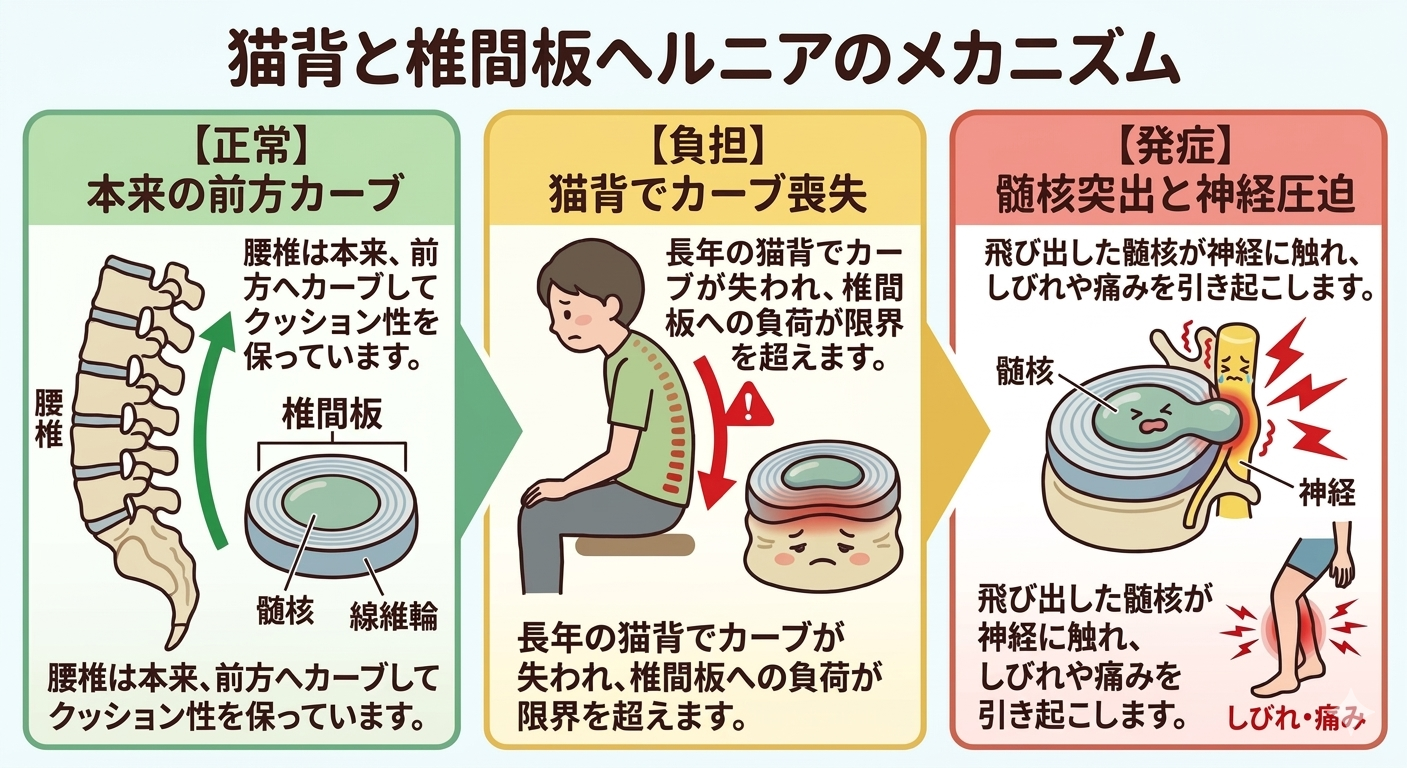 猫背と椎間板ヘルニアのメカニズム

【正常】
本来の前方カーブ

腰椎は本来、前方へカーブしてクッション性を保っています。

腰椎

椎間板

髄核

線維輪

腰椎は本来、前方へカーブしてクッション性を保っています。

【負担】
猫背でカーブ喪失

長年の猫背でカーブが失われ、椎間板への負荷が限界を超えます。

長年の猫背でカーブが失われ、椎間板への負荷が限界を超えます。

【発症】
髄核突出と神経圧迫

飛び出した髄核が神経に触れ、しびれや痛みを引き起こします。

髄核

神経

飛び出した髄核が神経に触れ、しびれや痛みを引き起こします。

しびれ・痛み